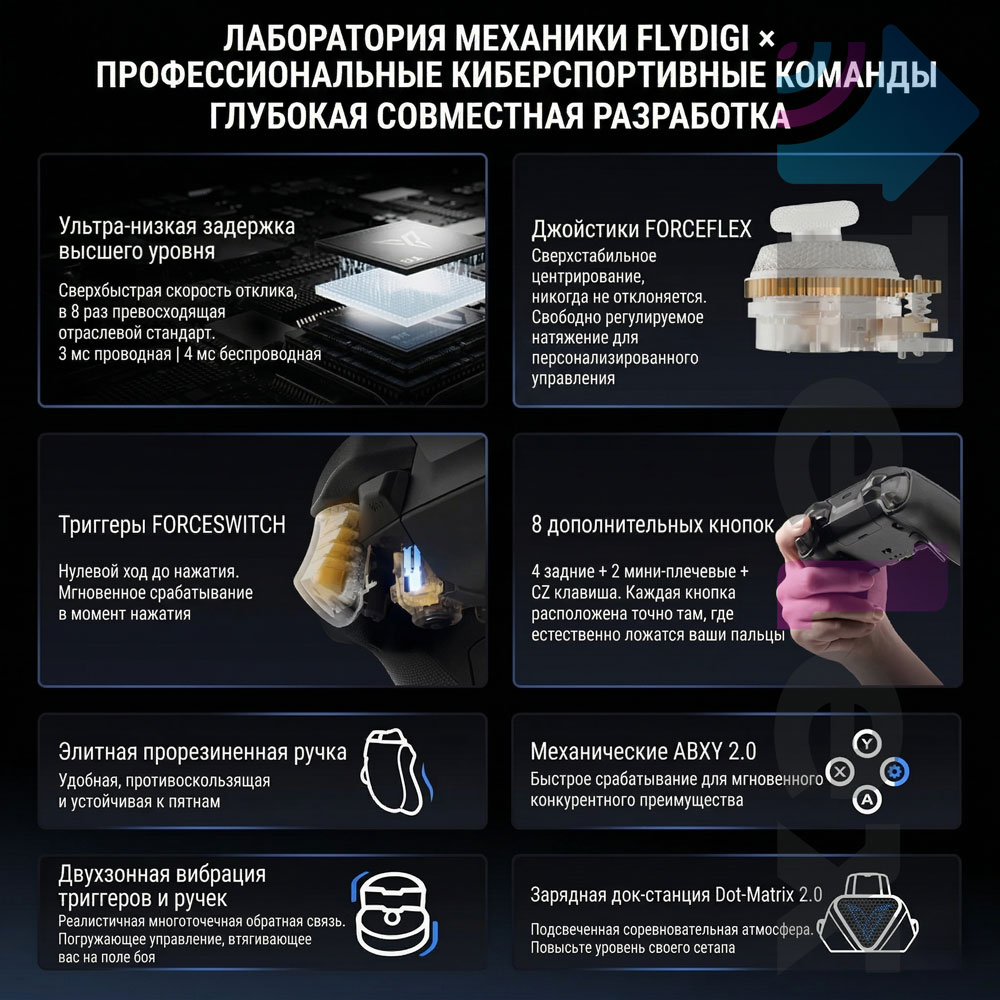 ЛАБОРАТОРИЯ МЕХАНИКИ FLYDIGI × ПРОФЕССИОНАЛЬНЫЕ КИБЕРСПОРТИВНЫЕ КОМАНДЫ ГЛУБОКАЯ СОВМЕСТНАЯ РАЗРАБОТКА

Ультра-низкая задержка высшего уровня

Сверхбыстрая скорость отклика, в 8 раз превосходящая отраслевой стандарт. 3 мс проводная | 4 мс беспроводная

Джойстики FORCEFLEX

Сверхстабильное центрирование, никогда не отклоняется. Свободно регулируемое натяжение для персонализированного управления

Триггеры FORCESWITCH

Нулевой ход до нажатия. Мгновенное срабатывание в момент нажатия

8 дополнительных кнопок

4 задние + 2 мини-плечевые + CZ клавиша. Каждая кнопка расположена точно там, где естественно ложатся ваши пальцы

Элитная прорезиненная ручка

Удобная, противоскользящая и устойчивая к пятнам

Механические ABXY 2.0

Быстрое срабатывание для мгновенного конкурентного преимущества

Y
X
A

Двухзонная вибрация триггеров и ручек

Реалистичная многоточечная обратная связь. Погружающее управление, втягивающее вас на поле боя

Зарядная док-станция Dot-Matrix 2.0

Подсвеченная соревновательная атмосфера. Повысьте уровень своего сетапа